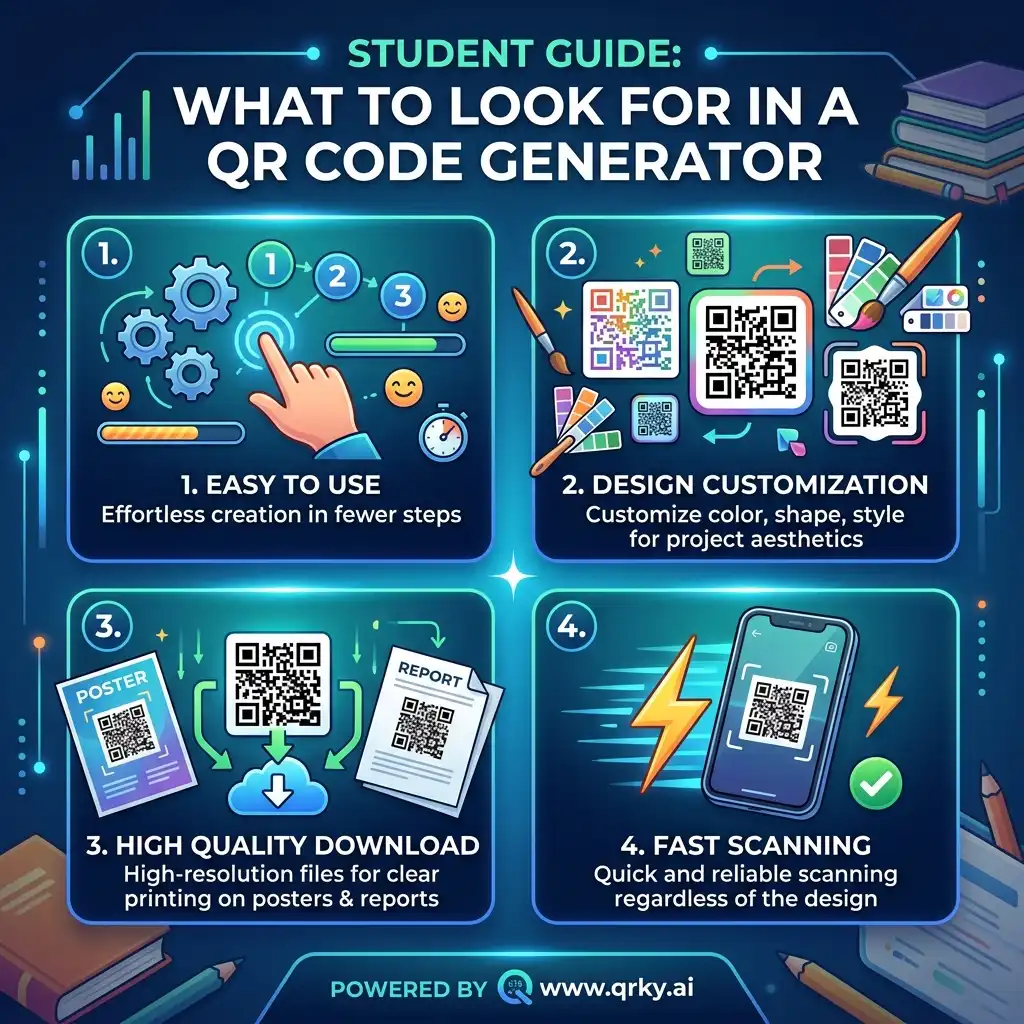 STUDENT GUIDE:
WHAT TO LOOK FOR IN A QR CODE GENERATOR

1.

1 2 3

1. EASY TO USE
Effortless creation in fewer steps

2.

2. DESIGN CUSTOMIZATION
Customize color, shape, style for project aesthetics

3.

POSTER

REPORT

3. HIGH QUALITY DOWNLOAD
High-resolution files for clear printing on posters & reports

4.

4. FAST SCANNING
Quick and reliable scanning regardless of the design

POWERED BY www.qrky.ai