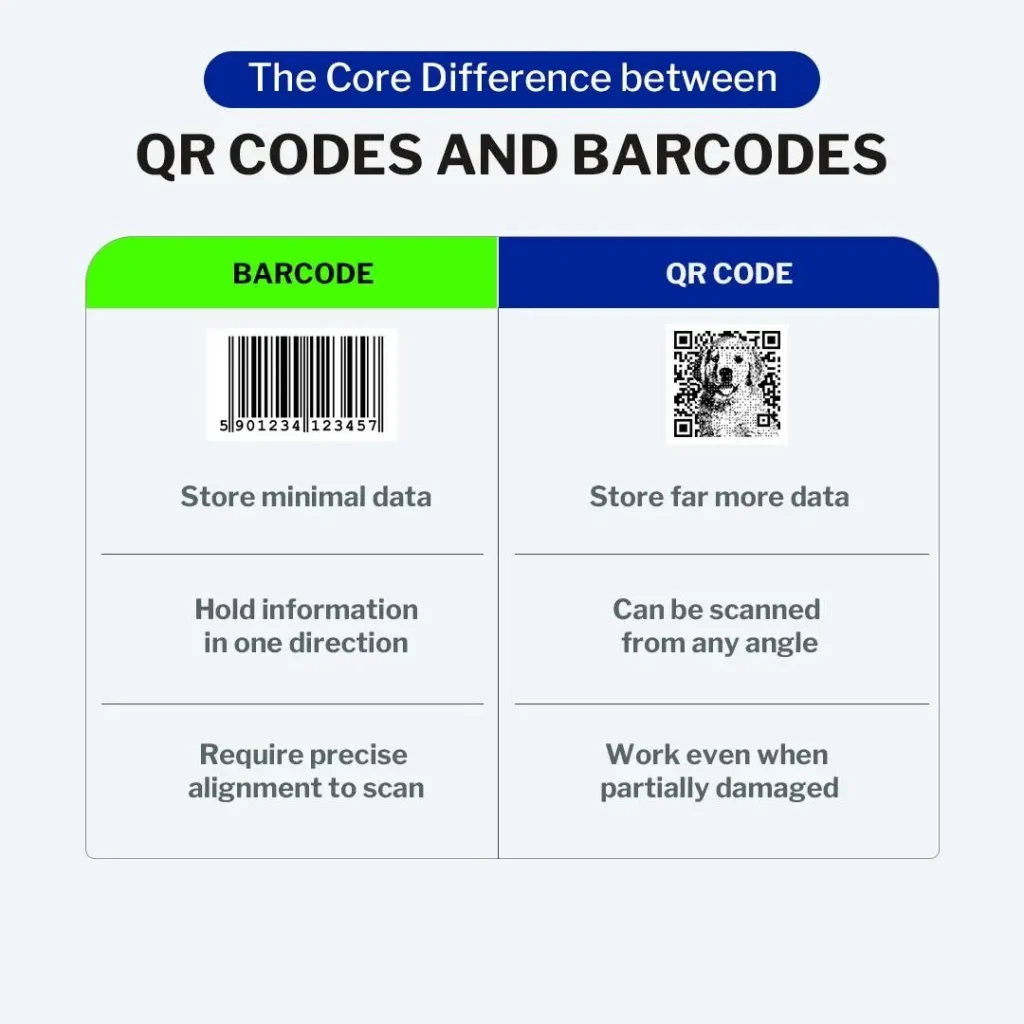 The Core Difference between

QR CODES AND BARCODES

| BARCODE | QR CODE |
|---|---|
| 5 901234 123457 | |
| Store minimal data | Store far more data |
| Hold information in one direction | Can be scanned from any angle |
| Require precise alignment to scan | Work even when partially damaged |