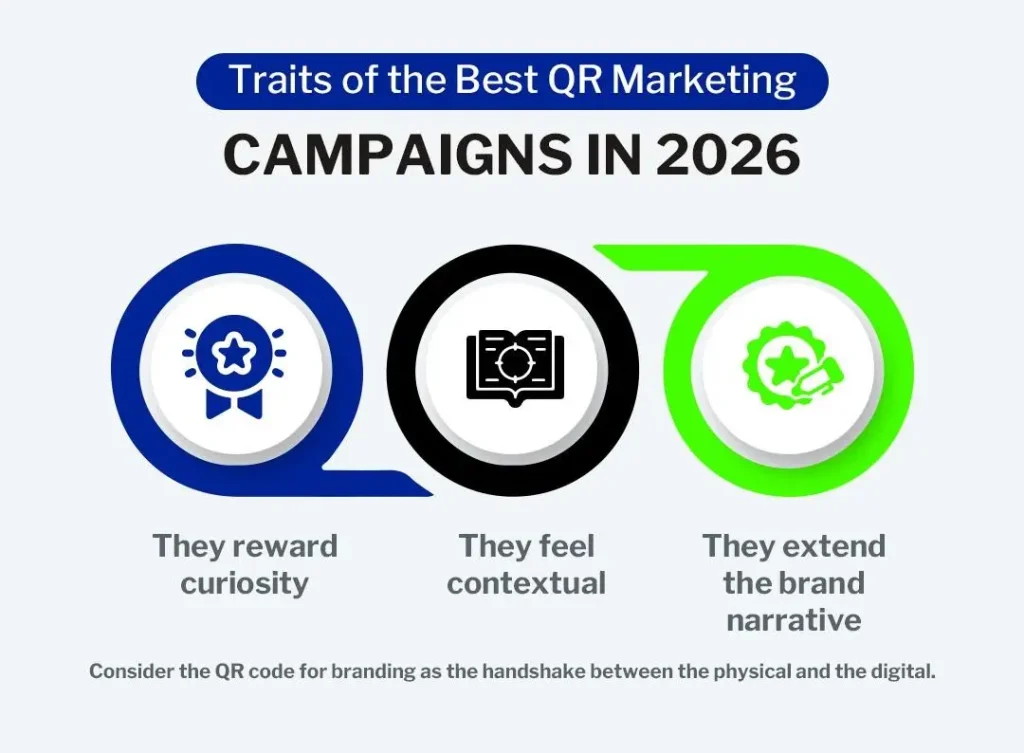 Traits of the Best QR Marketing
CAMPAIGNS IN 2026

They reward curiosity

They feel contextual

They extend the brand narrative

Consider the QR code for branding as the handshake between the physical and the digital.